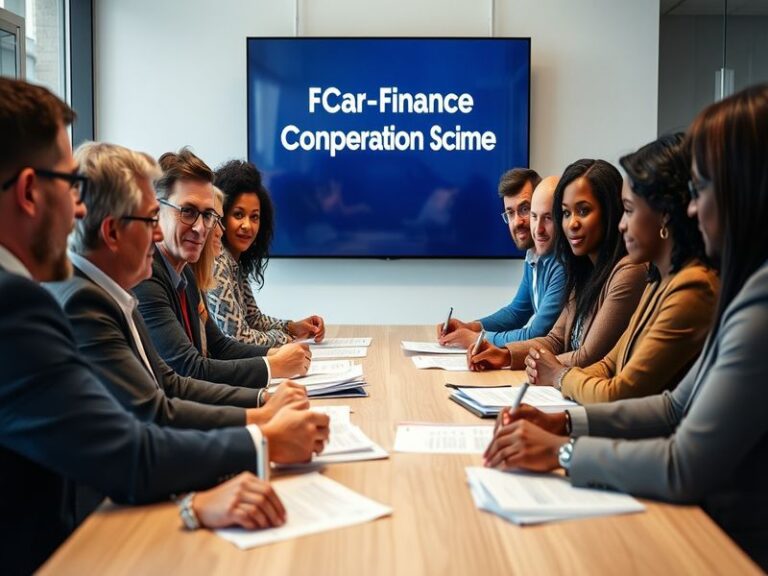 FCar-Finance
Conperation Scime